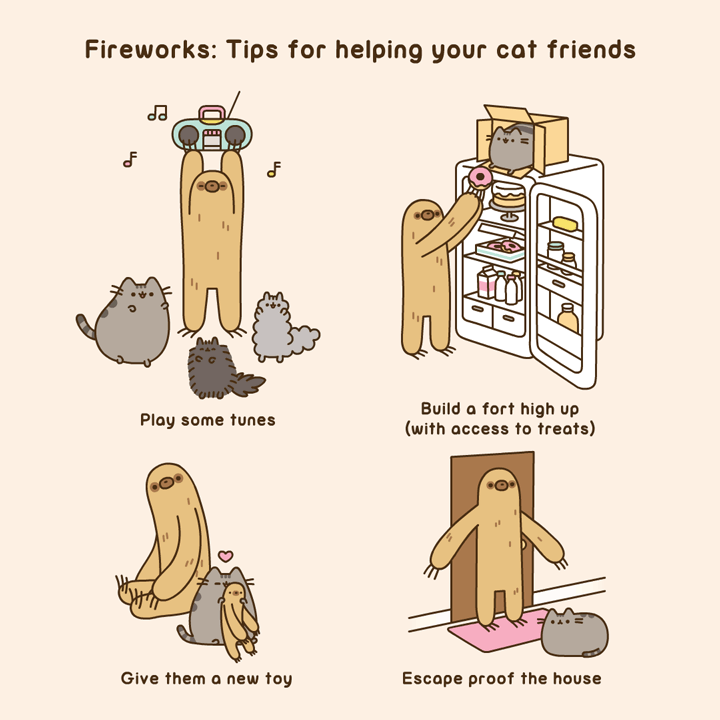 Fireworks: Tips for helping your cat friends

Play some tunes

Build a fort high up (with access to treats)

Give them a new toy

Escape proof the house